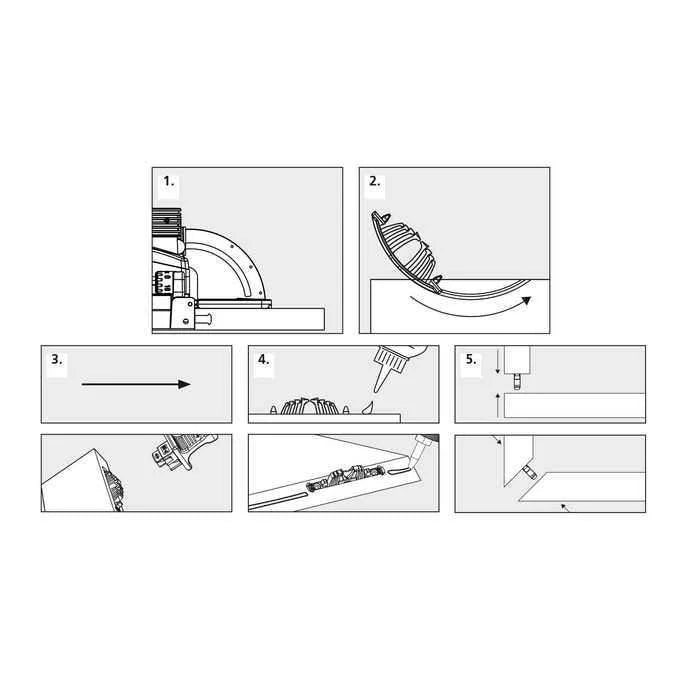 1.

2.

3.

4.

5.